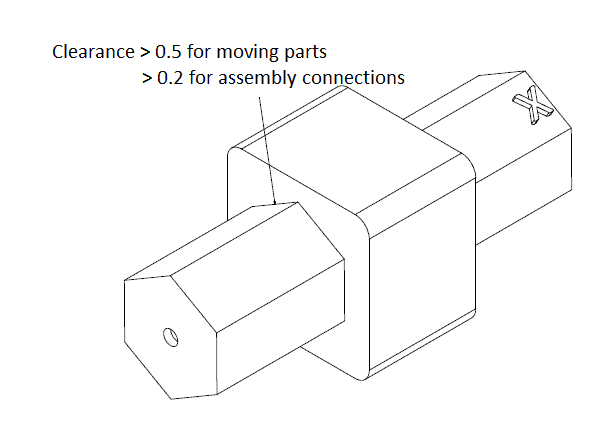 Clearance > 0.5 for moving parts
> 0.2 for assembly connections

X